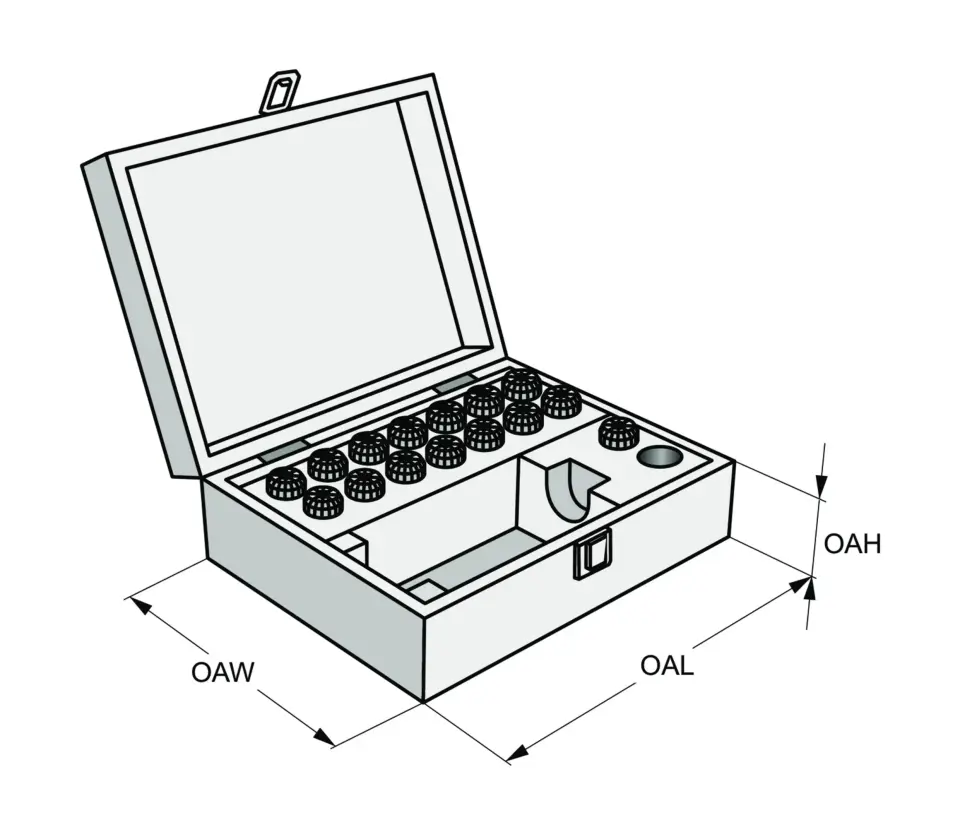 OAH

OAW

OAL