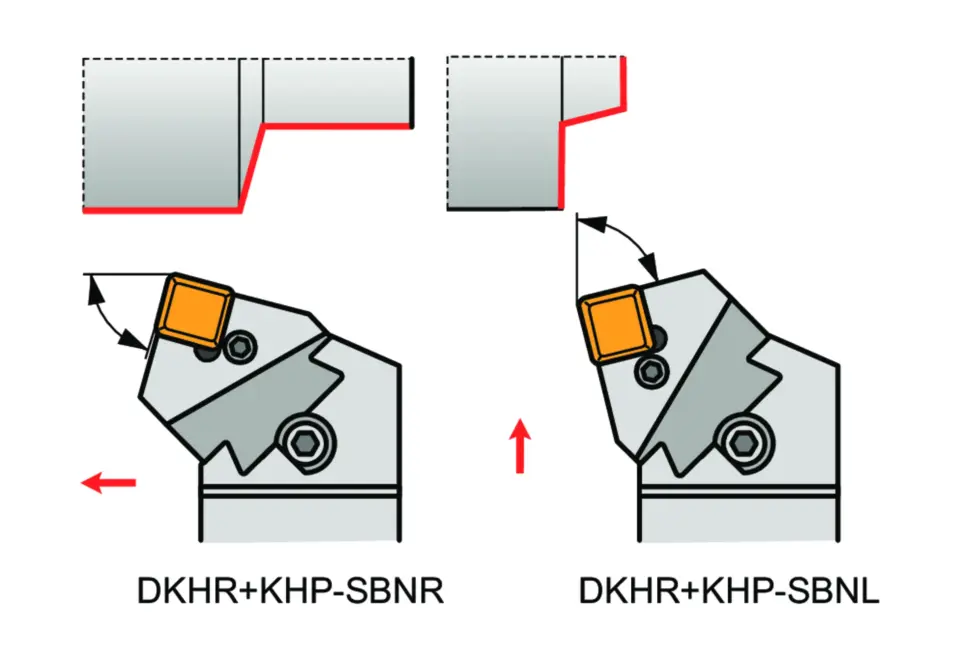 DKHR+KHP-SBNR

DKHR+KHP-SBNL