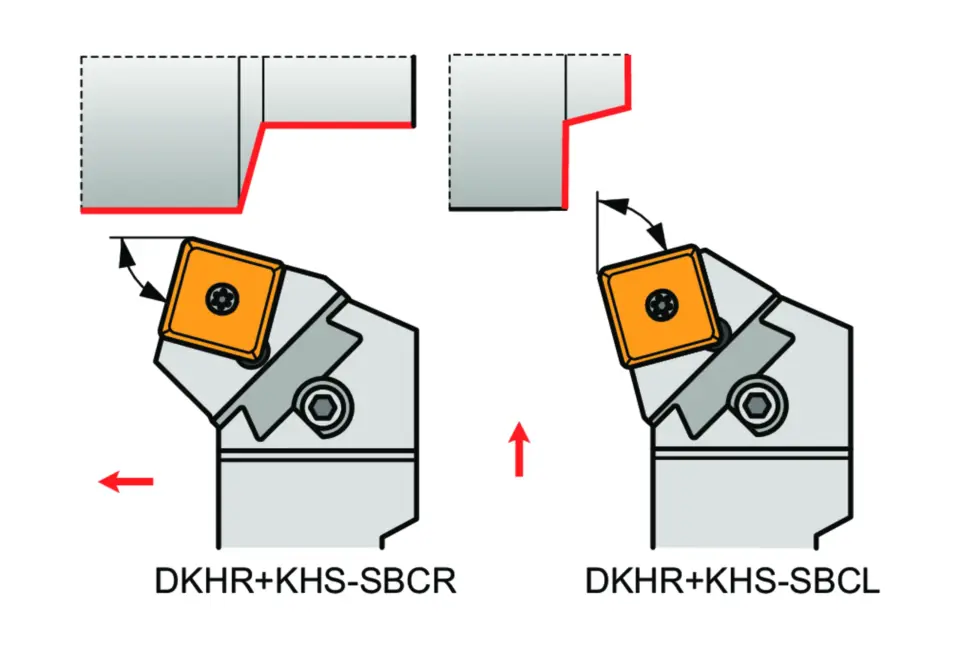 DKHR+KHS-SBCR

DKHR+KHS-SBCL