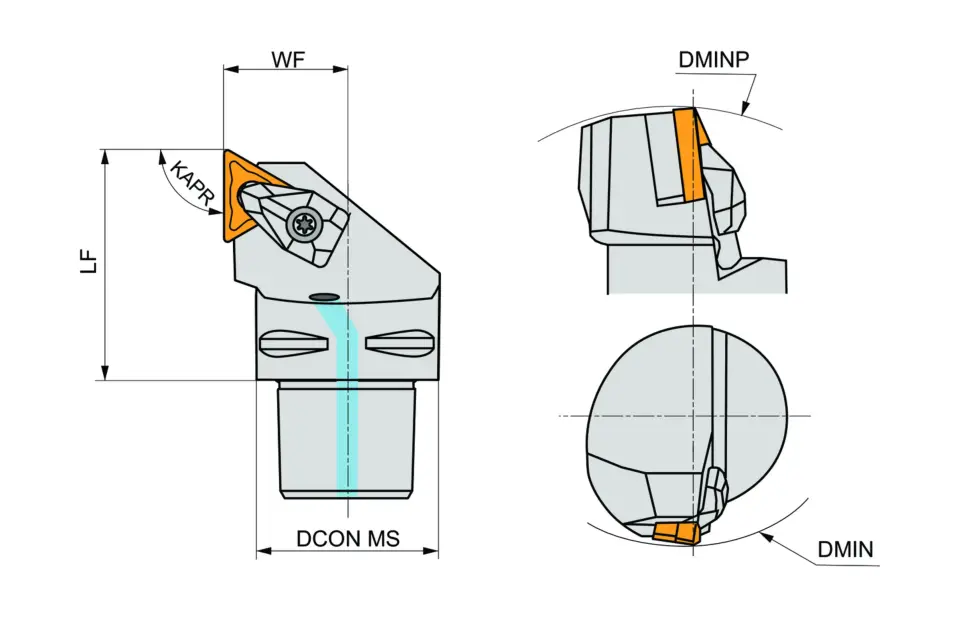 WF
KAPR
LF
DCON MS
DMINP
DMIN