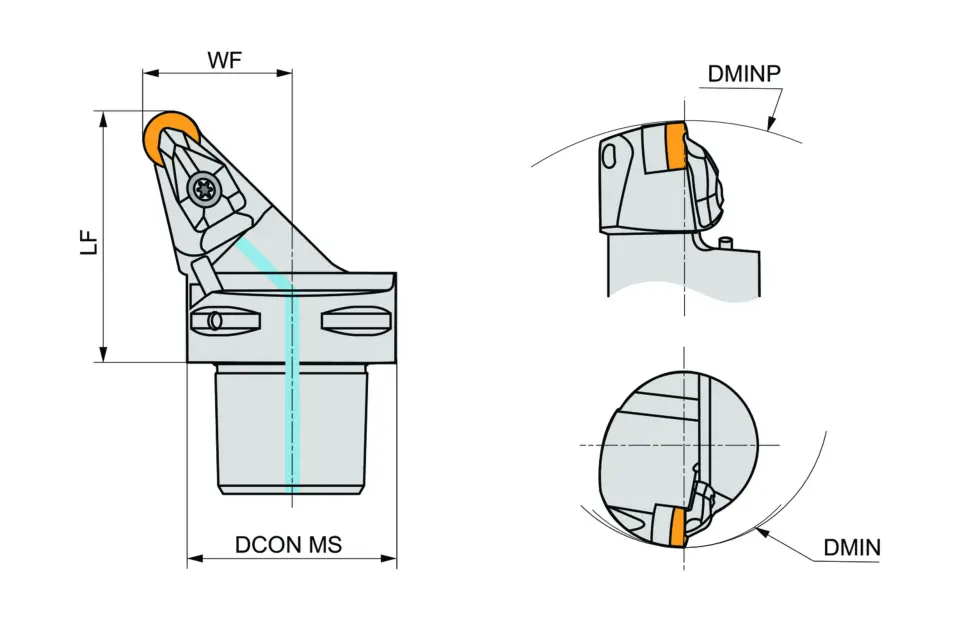 WF
LF
DCON MS
DMINP
DMIN