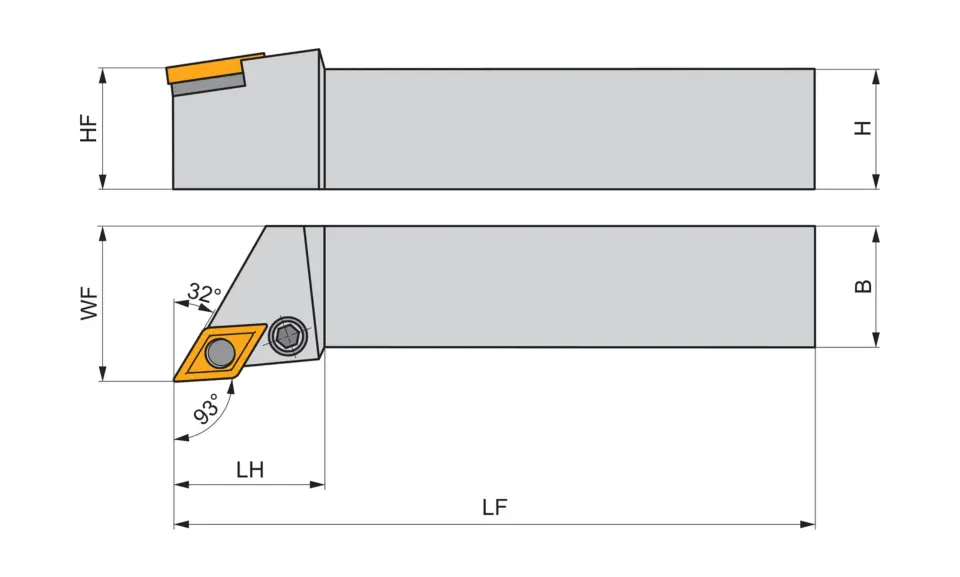 HF
H
WF
32°
B
93°
LH
LF