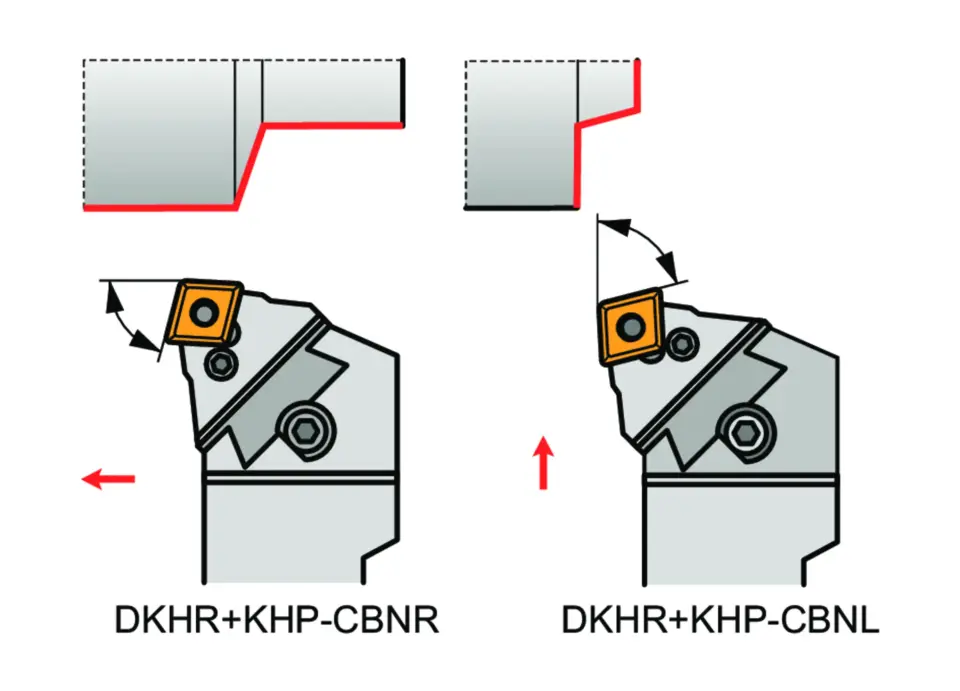 DKHR+KHP-CBNR

DKHR+KHP-CBNL