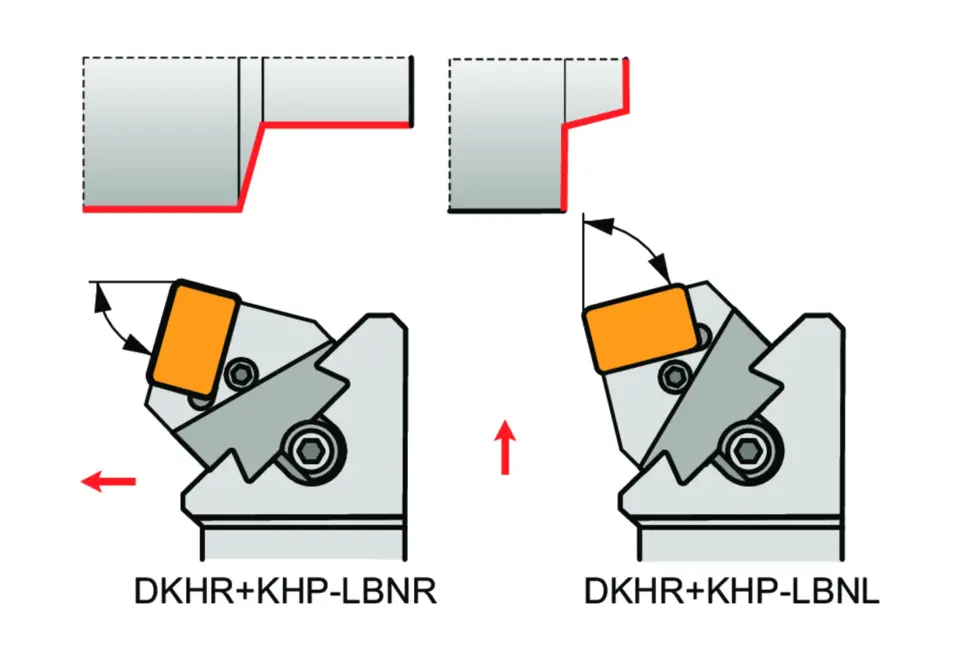 DKHR+KHP-LBNR

DKHR+KHP-LBNL