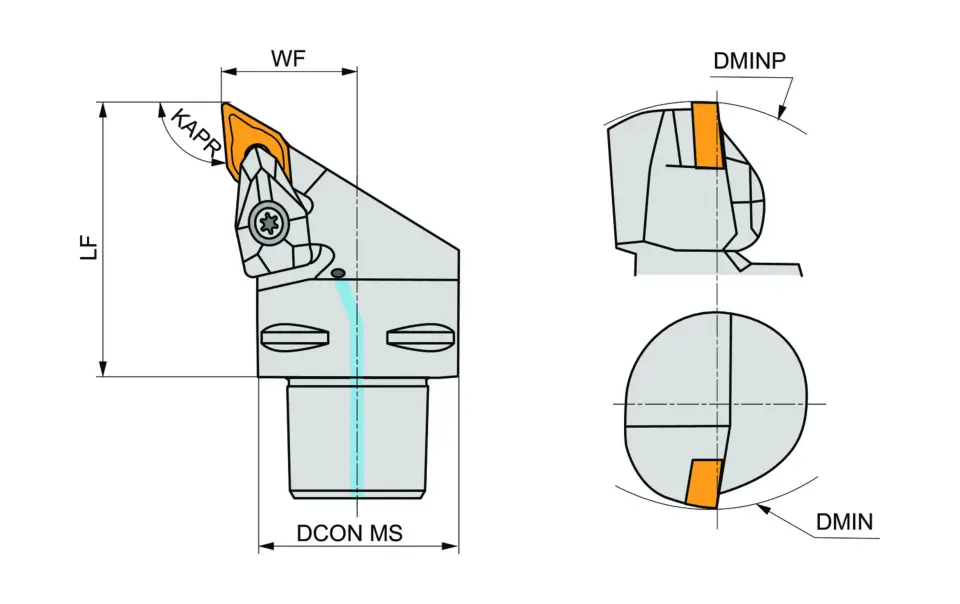 WF
KAPR
LF
DCON MS
DMINP
DMIN